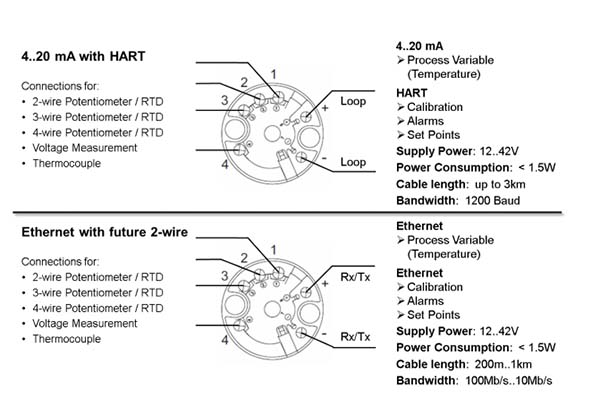 4..20 mA with HART

Connections for:
• 2-wire Potentiometer / RTD
• 3-wire Potentiometer / RTD
• 4-wire Potentiometer / RTD
• Voltage Measurement
• Thermocouple

1
2
3
4
+
Loop
-
Loop

4..20 mA
➢ Process Variable (Temperature)

HART
➢ Calibration
➢ Alarms
➢ Set Points
Supply Power: 12..42V
Power Consumption: < 1.5W
Cable length: up to 3km
Bandwidth: 1200 Baud

Ethernet with future 2-wire

Connections for:
• 2-wire Potentiometer / RTD
• 3-wire Potentiometer / RTD
• 4-wire Potentiometer / RTD
• Voltage Measurement
• Thermocouple

1
2
3
4
+
Rx/Tx
-
Rx/Tx

Ethernet
➢ Process Variable (Temperature)

Ethernet
➢ Calibration
➢ Alarms
➢ Set Points
Supply Power: 12..42V
Power Consumption: < 1.5W
Cable length: 200m..1km
Bandwidth: 100Mb/s..10Mb/s