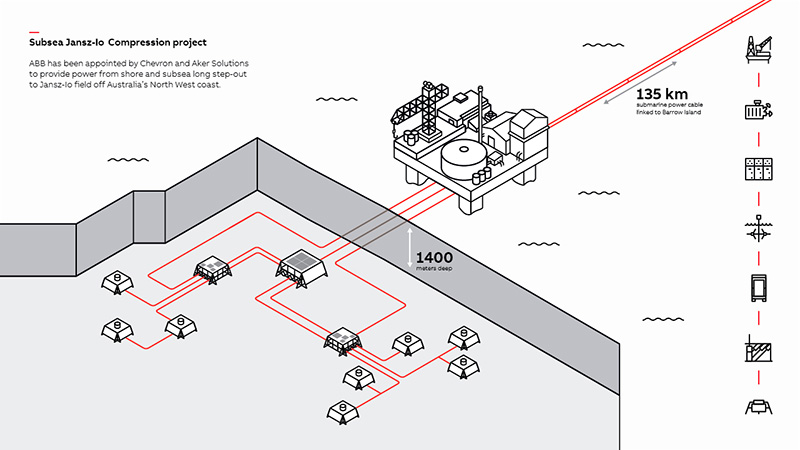 Subsea Jansz-Io Compression project

ABB has been appointed by Chevron and Aker Solutions to provide power from shore and subsea long step-out to Jansz-Io field off Australia's North West coast.

135 km
submarine power cable linked to Barrow Island

1400
meters deep