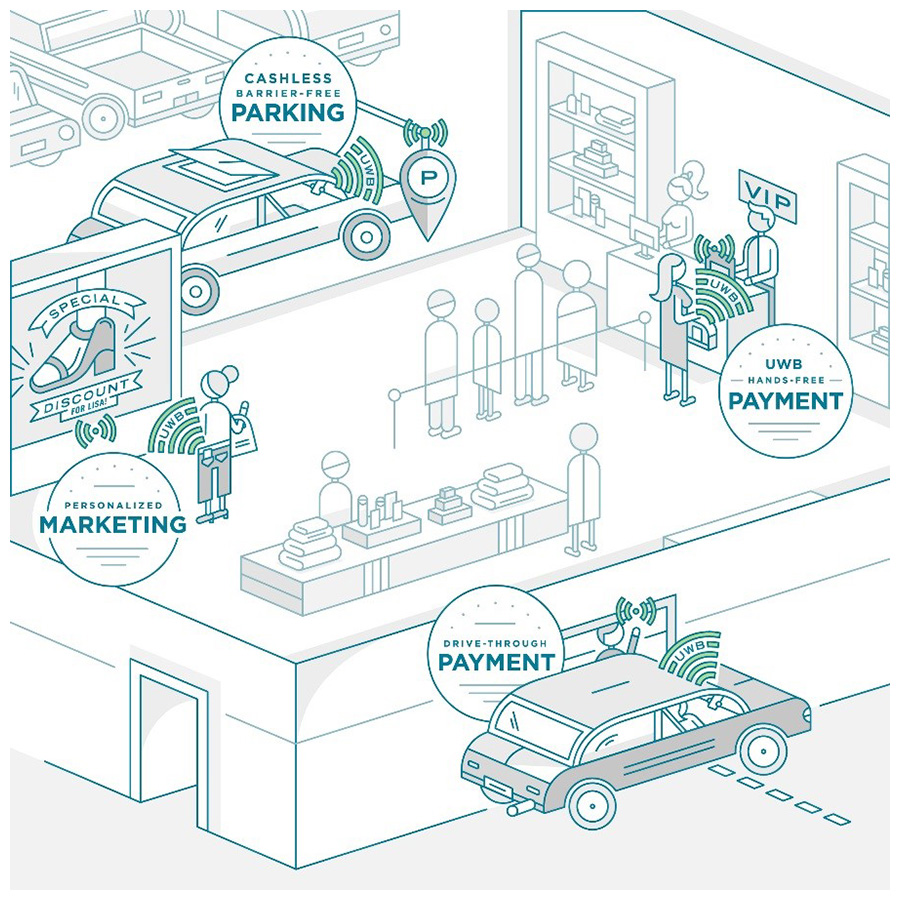 CASHLESS
BARRIER-FREE
PARKING

UWB

P

VIP

UWB

SPECIAL
DISCOUNT
FOR LISA!

UWB

UWB
HANDS-FREE
PAYMENT

PERSONALIZED
MARKETING

DRIVE-THROUGH
PAYMENT

UWB